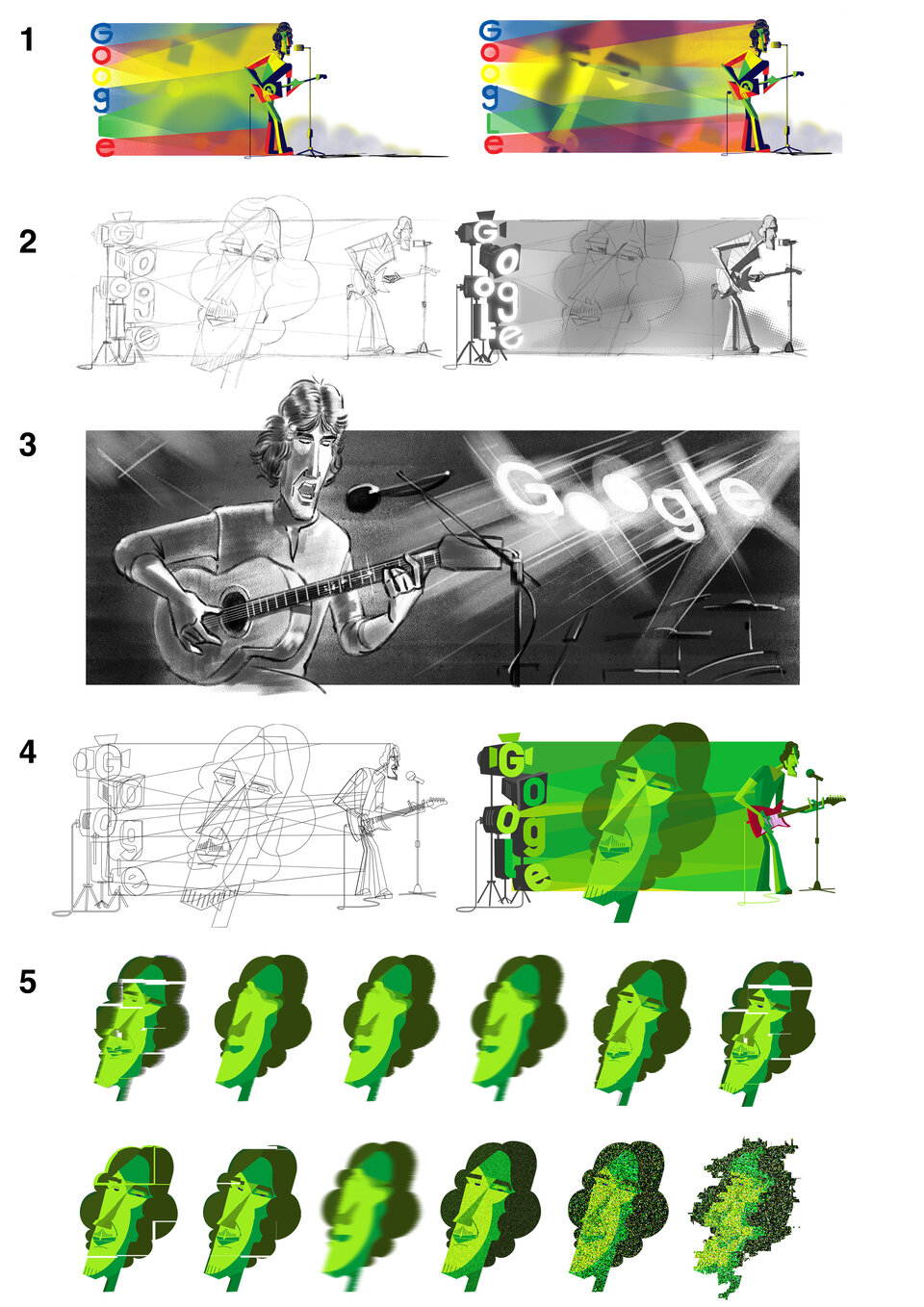 1

Google

Google

2

Google

Google

3

Google

4

Google

Google

5